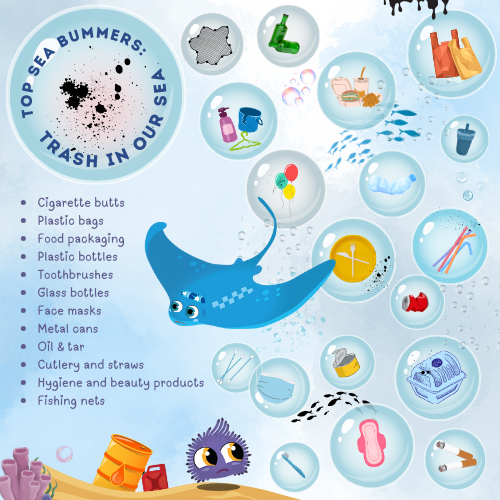 TOP SEA BUMMERS: TRASH IN OUR SEA

- Cigarette butts
- Plastic bags
- Food packaging
- Plastic bottles
- Toothbrushes
- Glass bottles
- Face masks
- Metal cans
- Oil & tar
- Cutlery and straws
- Hygiene and beauty products
- Fishing nets